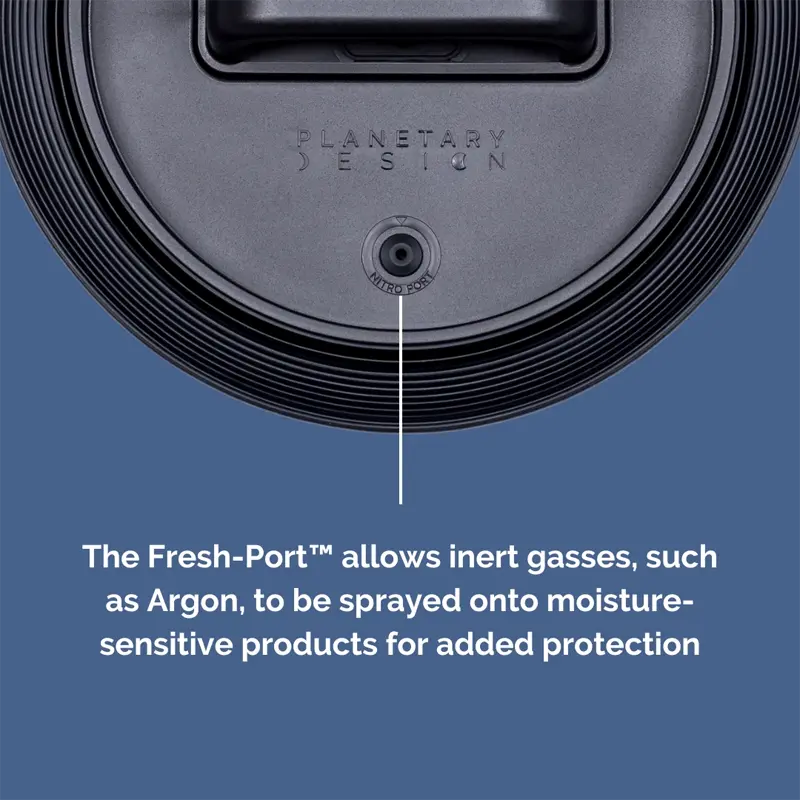 PLANETARY
DESIGN

NITRO PORT

The Fresh-Port™ allows inert gasses, such as Argon, to be sprayed onto moisture-sensitive products for added protection